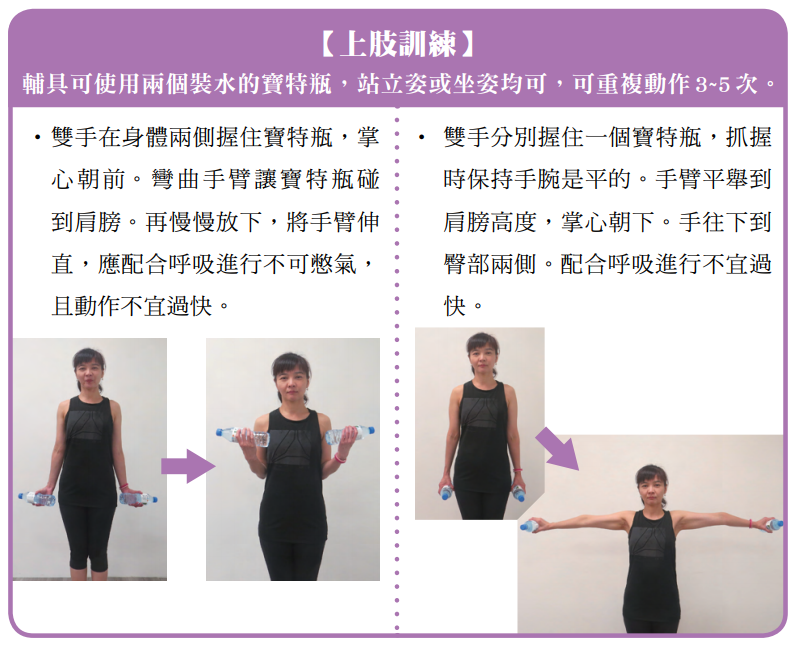 【上肢訓練】
輔具可使用兩個裝水的寶特瓶，站立姿或坐姿均可，可重複動作 3~5 次。

• 雙手在身體兩側握住寶特瓶，掌心朝前。彎曲手臂讓寶特瓶碰到肩膀。再慢慢放下，將手臂伸直，應配合呼吸進行不可憋氣，且動作不宜過快。

• 雙手分別握住一個寶特瓶，抓握時保持手腕是平的。手臂平舉到肩膀高度，掌心朝下。手往下到臀部兩側。配合呼吸進行不宜過快。